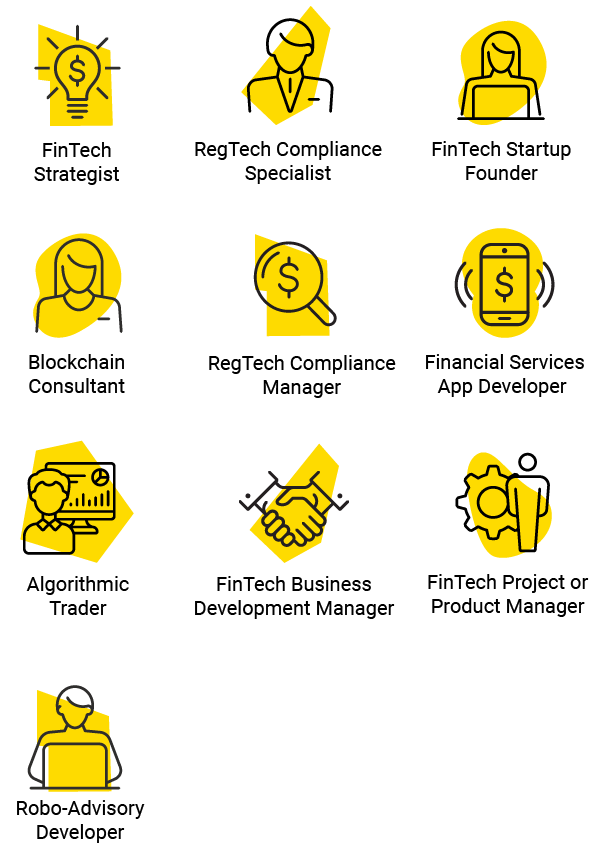 FinTech Strategist

RegTech Compliance Specialist

FinTech Startup Founder

Blockchain Consultant

RegTech Compliance Manager

Financial Services App Developer

Algorithmic Trader

FinTech Business Development Manager

FinTech Project or Product Manager

Robo-Advisory Developer