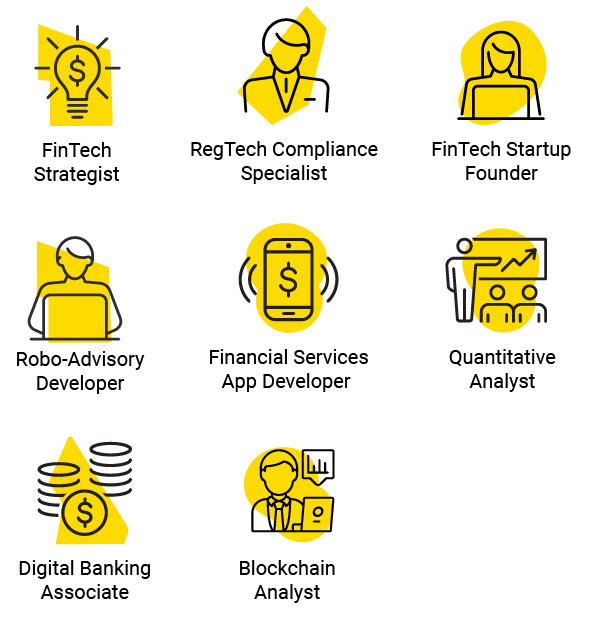 $

FinTech Strategist

RegTech Compliance Specialist

FinTech Startup Founder

Robo-Advisory Developer

$

Financial Services App Developer

Quantitative Analyst

$

Digital Banking Associate

Blockchain Analyst