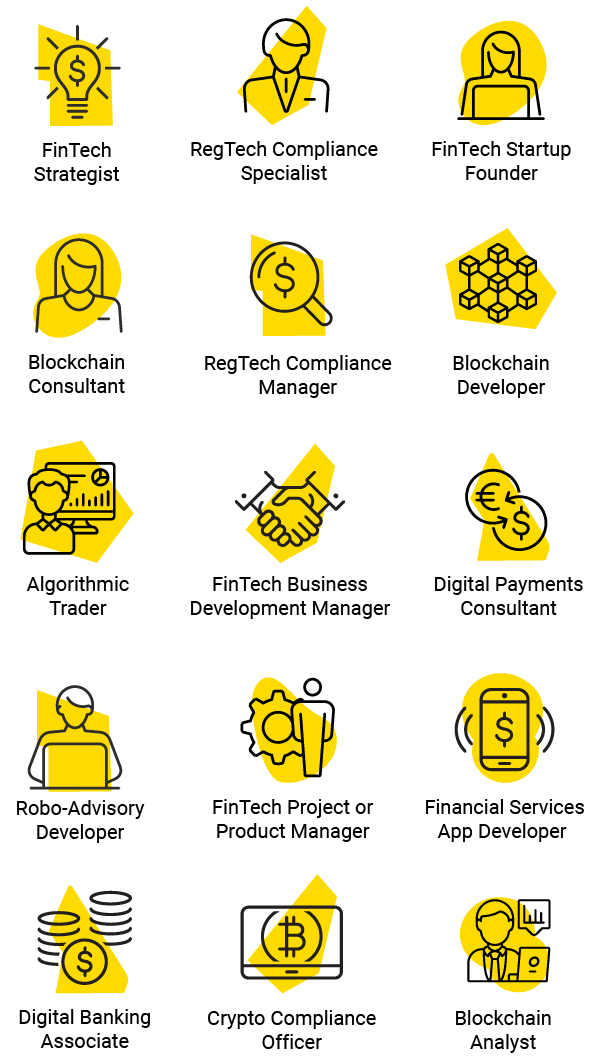 FinTech Strategist

RegTech Compliance Specialist

FinTech Startup Founder

Blockchain Consultant

RegTech Compliance Manager

Blockchain Developer

Algorithmic Trader

FinTech Business Development Manager

Digital Payments Consultant

Robo-Advisory Developer

FinTech Project or Product Manager

Financial Services App Developer

Digital Banking Associate

Crypto Compliance Officer

Blockchain Analyst