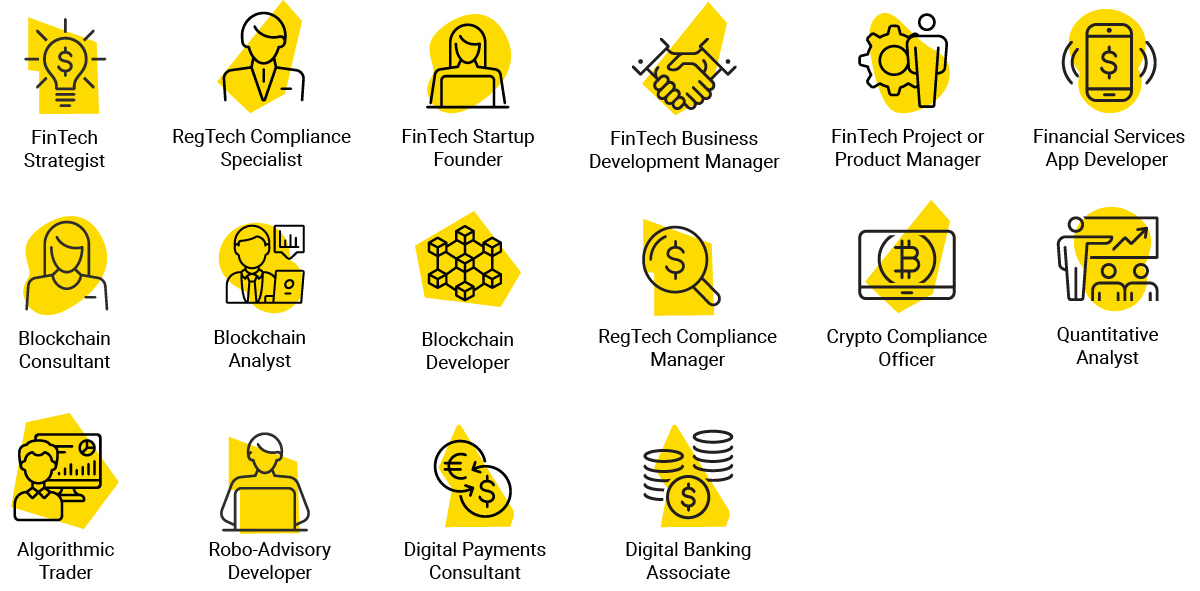 FinTech Strategist

RegTech Compliance Specialist

FinTech Startup Founder

FinTech Business Development Manager

FinTech Project or Product Manager

Financial Services App Developer

Blockchain Consultant

Blockchain Analyst

Blockchain Developer

RegTech Compliance Manager

Crypto Compliance Officer

Quantitative Analyst

Algorithmic Trader

Robo-Advisory Developer

Digital Payments Consultant

Digital Banking Associate