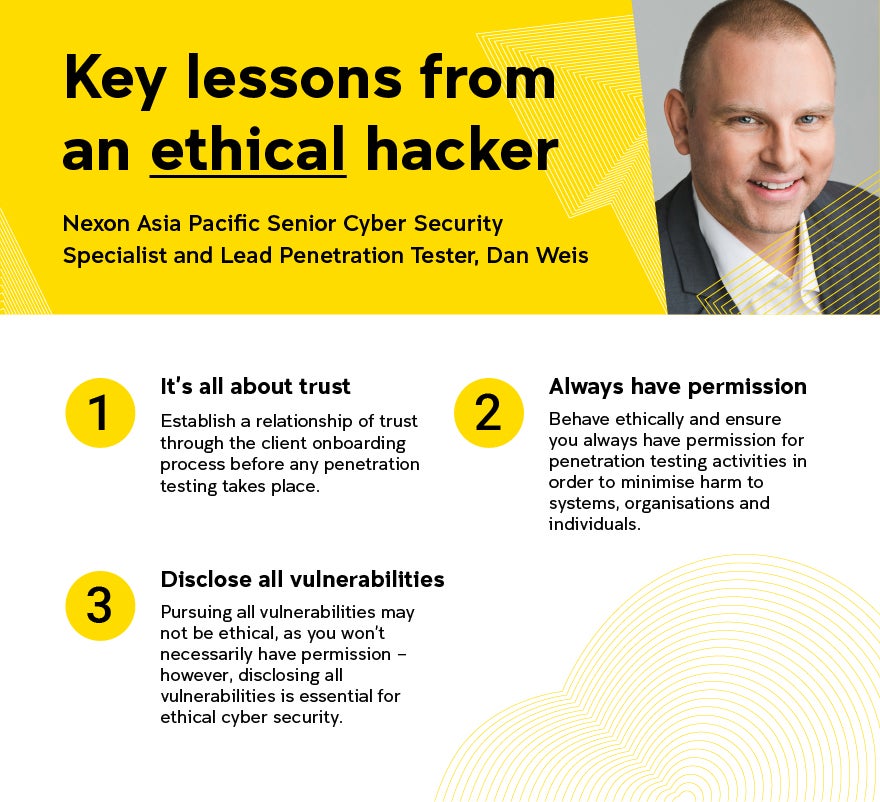 Key lessons from an ethical hacker

Nexon Asia Pacific Senior Cyber Security Specialist and Lead Penetration Tester, Dan Weis

1

It's all about trust

Establish a relationship of trust through the client onboarding process before any penetration testing takes place.

2

Always have permission

Behave ethically and ensure you always have permission for penetration testing activities in order to minimise harm to systems, organisations and individuals.

3

Disclose all vulnerabilities

Pursuing all vulnerabilities may not be ethical, as you won't necessarily have permission – however, disclosing all vulnerabilities is essential for ethical cyber security.